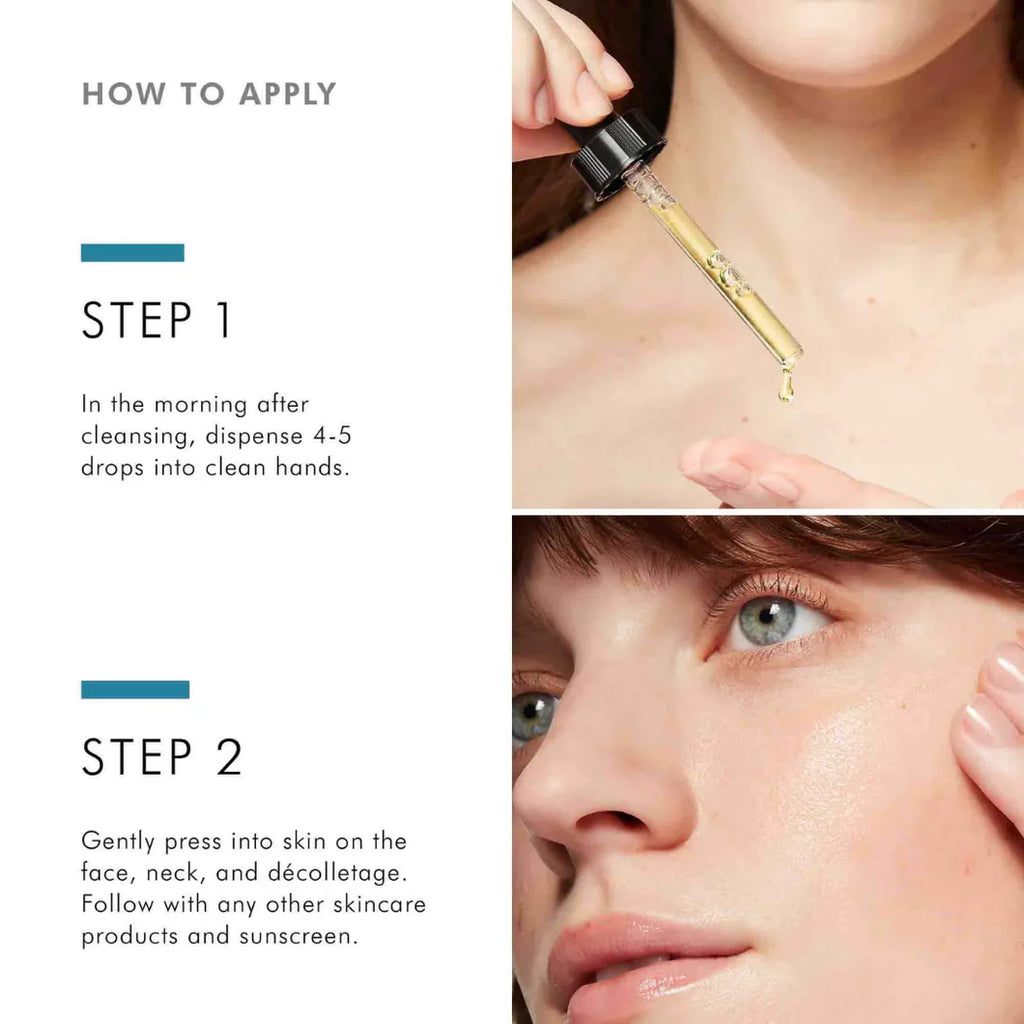 HOW TO APPLY

STEP 1

In the morning after cleansing, dispense 4-5 drops into clean hands.

STEP 2

Gently press into skin on the face, neck, and décolletage. Follow with any other skincare products and sunscreen.